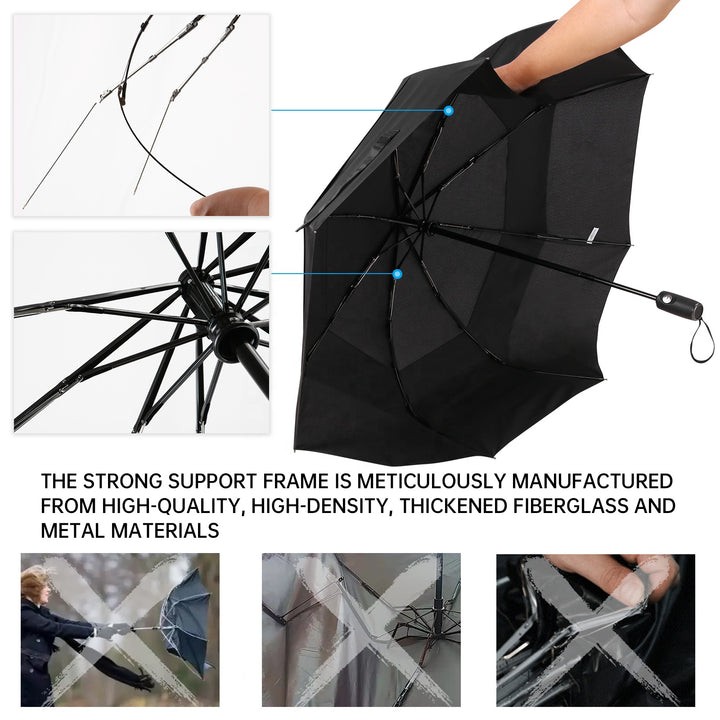 THE STRONG SUPPORT FRAME IS METICULOUSLY MANUFACTURED FROM HIGH-QUALITY, HIGH-DENSITY, THICKENED FIBERGLASS AND METAL MATERIALS